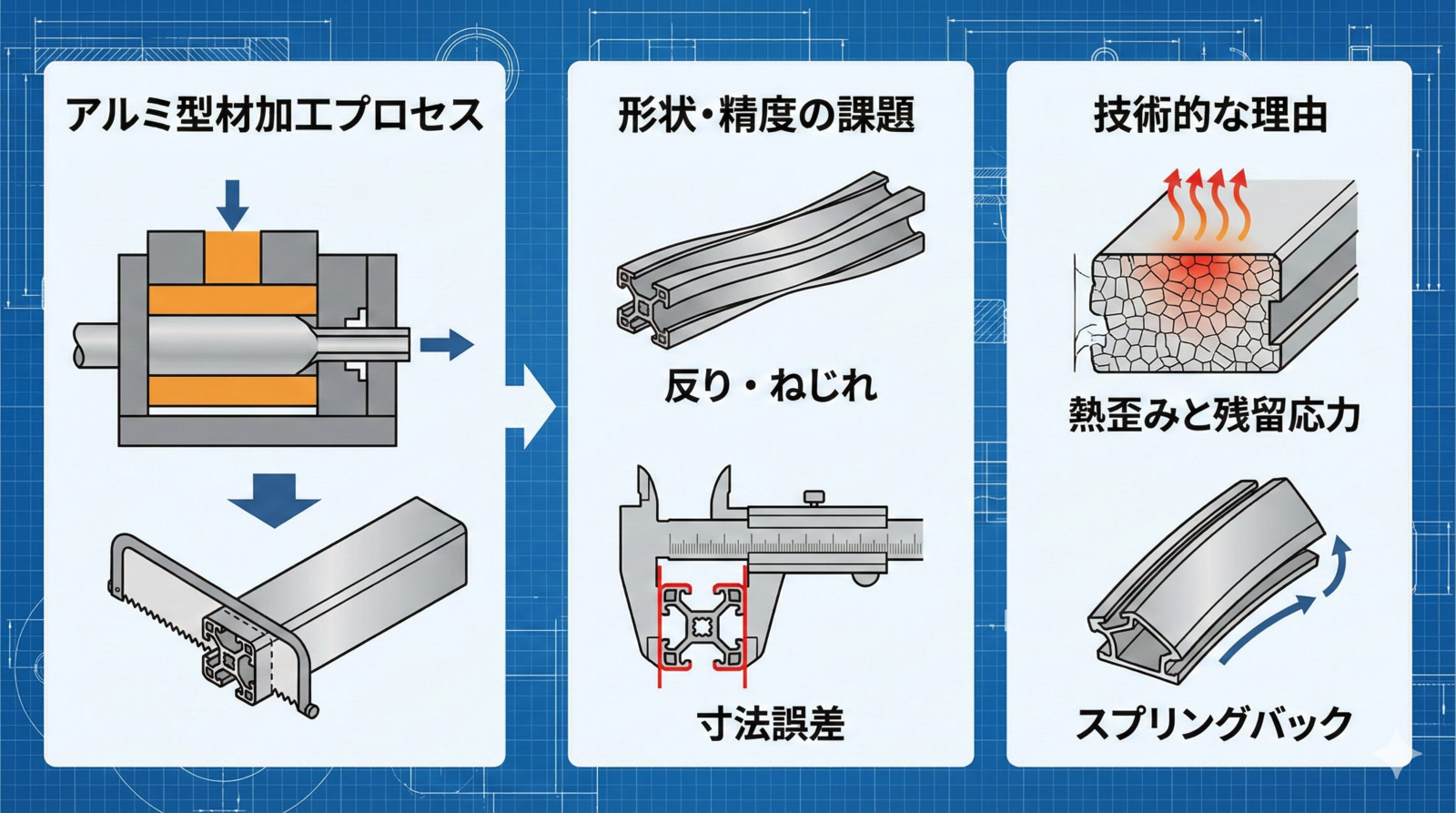 アルミ型材加工プロセス

形状・精度の課題

反り・ねじれ

寸法誤差

技術的な理由

熱歪みと残留応力

スプリングバック